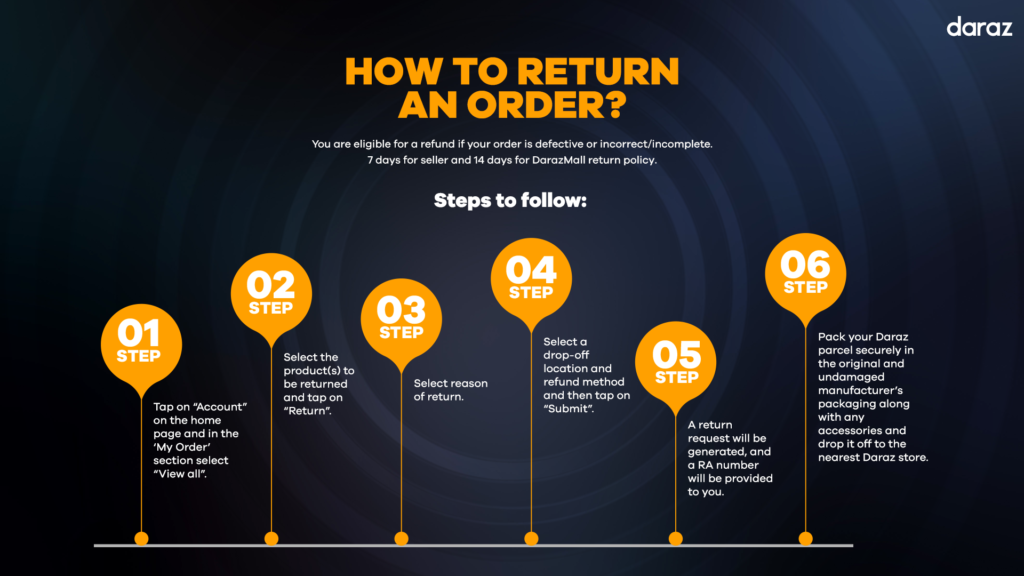 daraz

HOW TO RETURN AN ORDER?

You are eligible for a refund if your order is defective or incorrect/incomplete. 7 days for seller and 14 days for DarazMall return policy.

Steps to follow:

01 STEP

Tap on "Account" on the home page and in the 'My Order' section select "View all".

02 STEP

Select the product(s) to be returned and tap on "Return".

03 STEP

Select reason of return.

04 STEP

Select a drop-off location and refund method and then tap on "Submit".

05 STEP

A return request will be generated, and a RA number will be provided to you.

06 STEP

Pack your Daraz parcel securely in the original and undamaged manufacturer's packaging along with any accessories and drop it off to the nearest Daraz store.