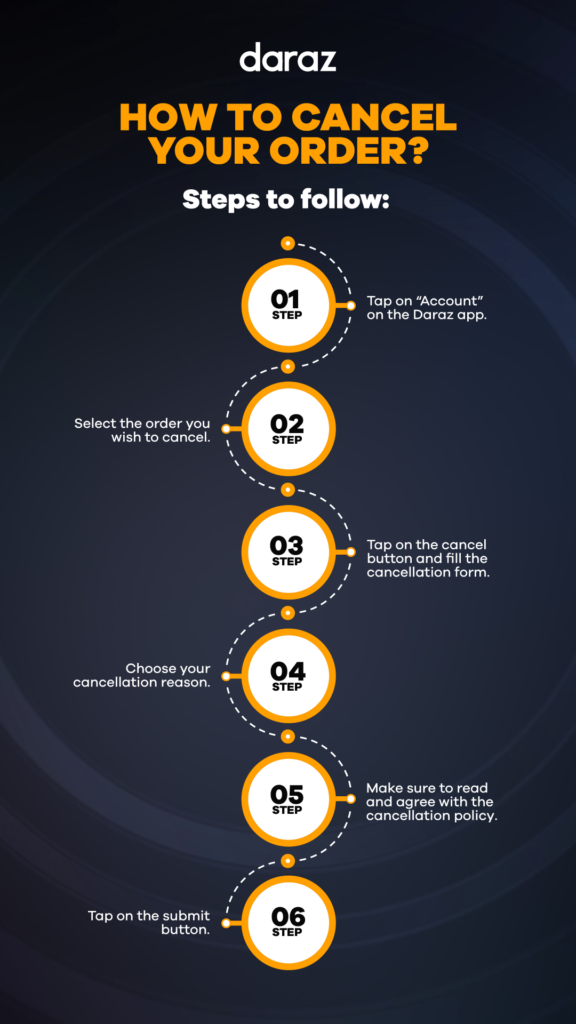 daraz

HOW TO CANCEL YOUR ORDER?

Steps to follow:

01
STEP
Tap on "Account" on the Daraz app.

02
STEP
Select the order you wish to cancel.

03
STEP
Tap on the cancel button and fill the cancellation form.

04
STEP
Choose your cancellation reason.

05
STEP
Make sure to read and agree with the cancellation policy.

06
STEP
Tap on the submit button.