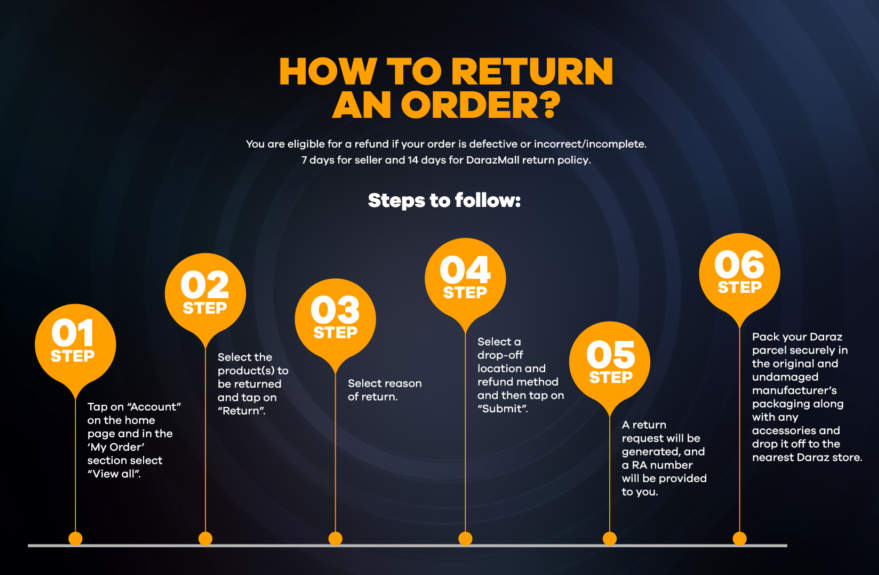 HOW TO RETURN AN ORDER?

You are eligible for a refund if your order is defective or incorrect/incomplete. 7 days for seller and 14 days for DarazMall return policy.

Steps to follow:

01 STEP

Tap on "Account" on the home page and in the 'My Order' section select "View all".

02 STEP

Select the product(s) to be returned and tap on "Return".

03 STEP

Select reason of return.

04 STEP

Select a drop-off location and refund method and then tap on "Submit".

05 STEP

A return request will be generated, and a RA number will be provided to you.

06 STEP

Pack your Daraz parcel securely in the original and undamaged manufacturer's packaging along with any accessories and drop it off to the nearest Daraz store.